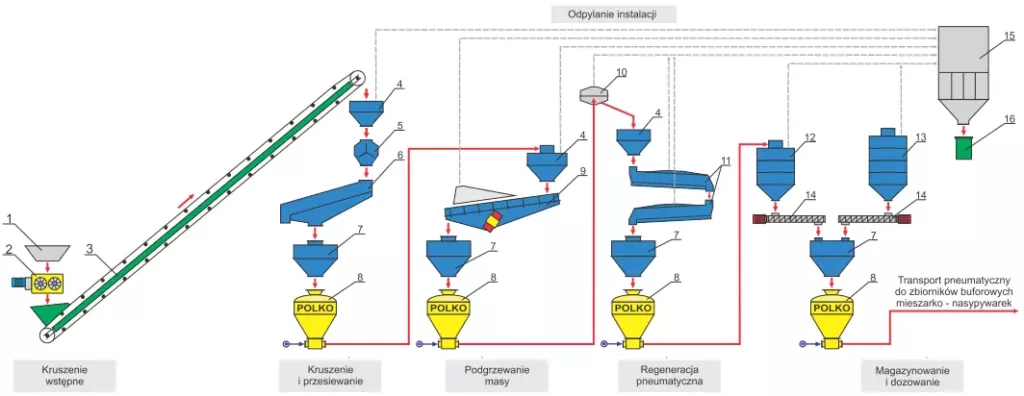 Odpylanie instalacji

1
2
3
4
5
6
7
8
POLKO
4
9
7
8
POLKO
10
4
11
7
8
POLKO
12
13
14
14
7
8
POLKO
15
16

Transport pneumatyczny do zbiorników buforowych mieszarko - nasypywarek

Kruszenie wstępne

Kruszenie i przesiewanie

Podgrzewanie masy

Regeneracja pneumatyczna

Magazynowanie i dozowanie